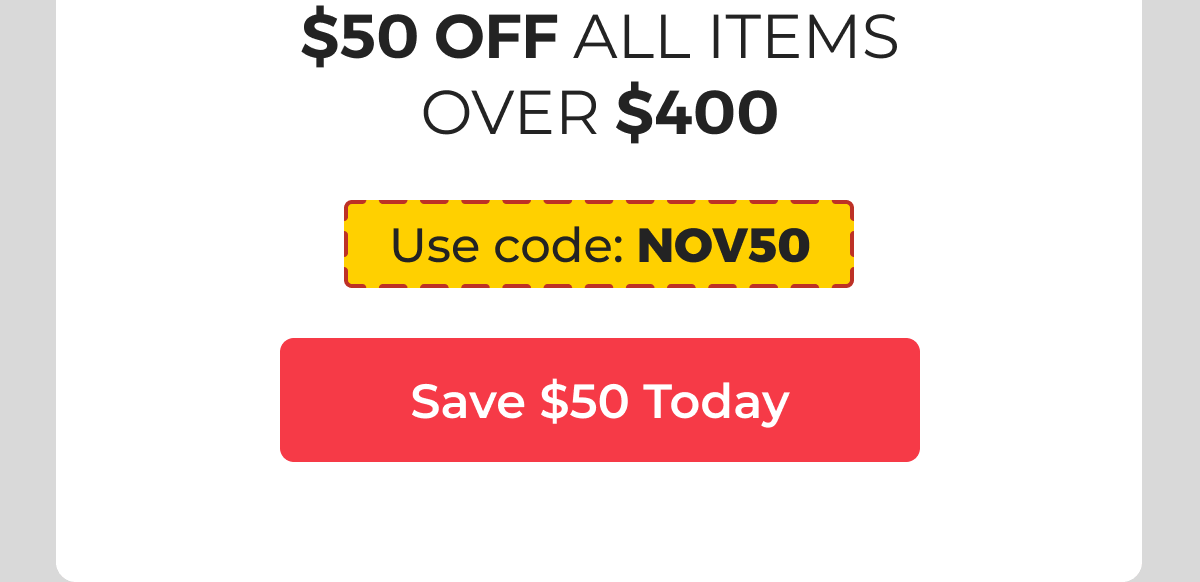 \$50 OFF ALL ITEMS OVER \$400

Use code: NOV50

Save \$50 Today